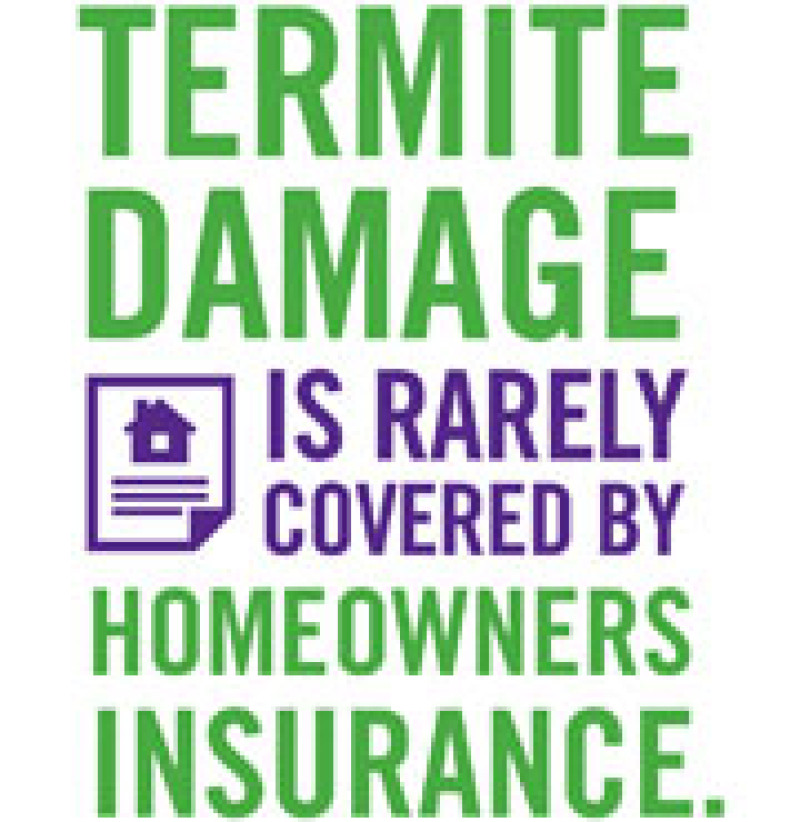 TERMITE DAMAGE IS RARELY COVERED BY HOMEOWNERS INSURANCE.